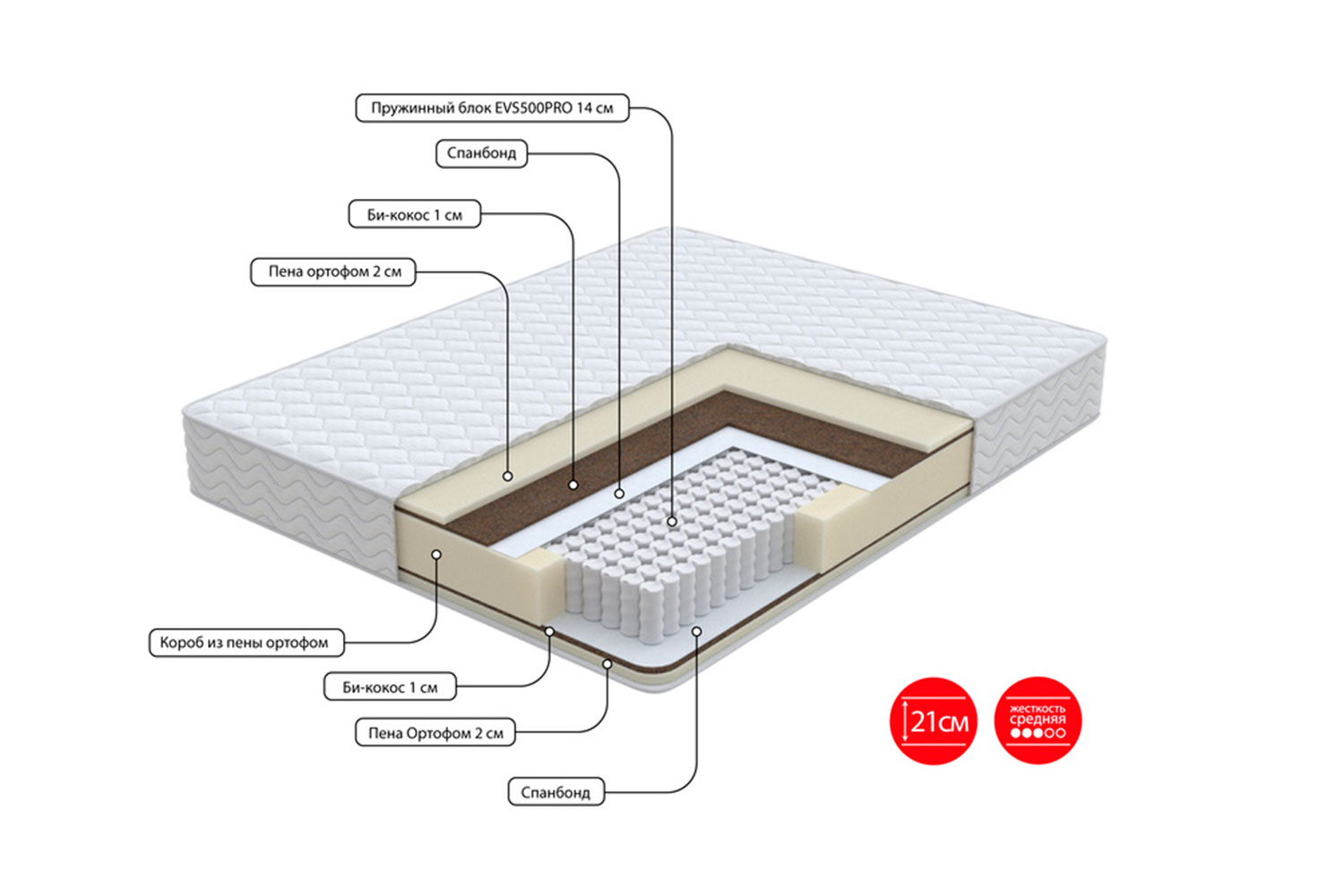 Пружинный блок EVS500PRO 14 см

Спанбонд

Би-кокос 1 см

Пена ортофом 2 см

Короб из пены ортофом

Би-кокос 1 см

Пена Ортофом 2 см

Спанбонд

21см

жесткость средняя